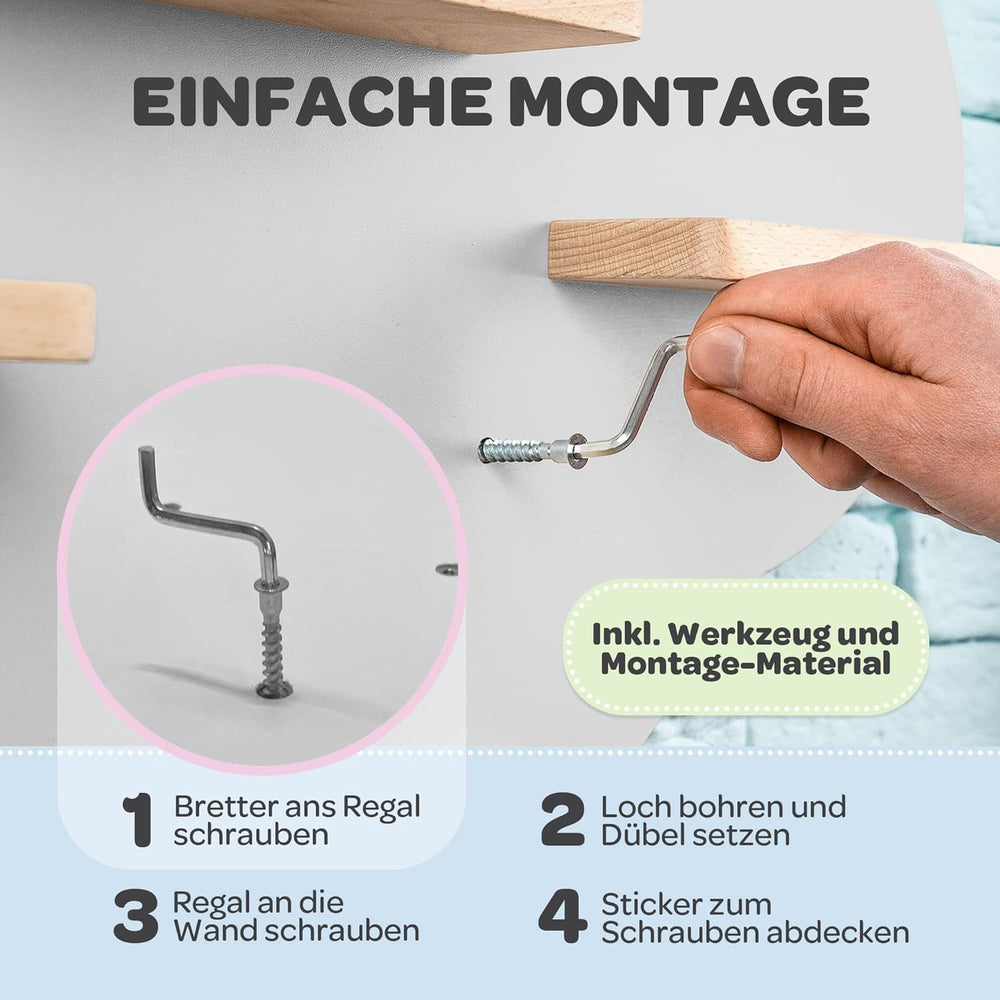 EINFACHE MONTAGE

Inkl. Werkzeug und Montage-Material

1 Bretter ans Regal schrauben

2 Loch bohren und Dübel setzen

3 Regal an die Wand schrauben

4 Sticker zum Schrauben abdecken